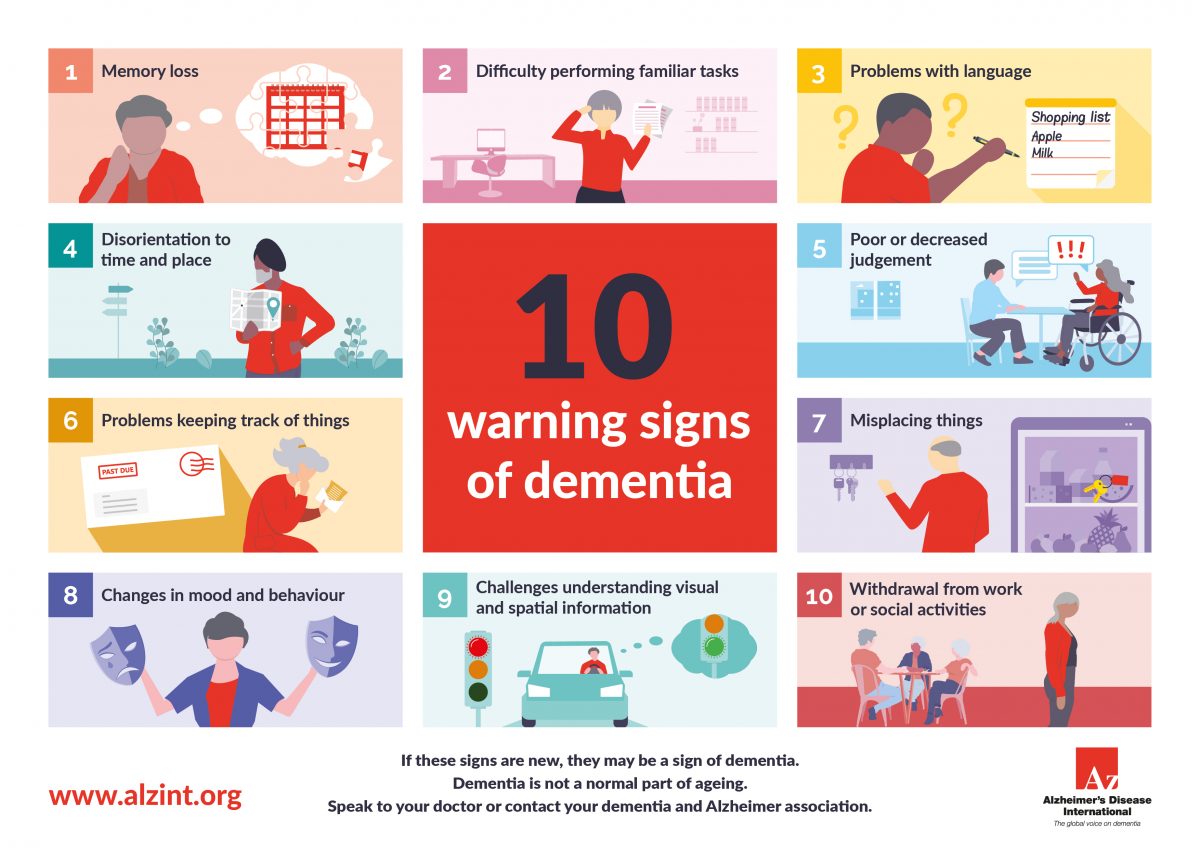 1 Memory loss

2 Difficulty performing familiar tasks

3 Problems with language

Shopping list
Apple
Milk

4 Disorientation to time and place

10
warning signs of dementia

5 Poor or decreased judgement

!!!

6 Problems keeping track of things

PAST DUE

7 Misplacing things

8 Changes in mood and behaviour

9 Challenges understanding visual and spatial information

10 Withdrawal from work or social activities

www.alzint.org

If these signs are new, they may be a sign of dementia.
Dementia is not a normal part of ageing.
Speak to your doctor or contact your dementia and Alzheimer association.

Az
Alzheimer's Disease International
The global voice on dementia